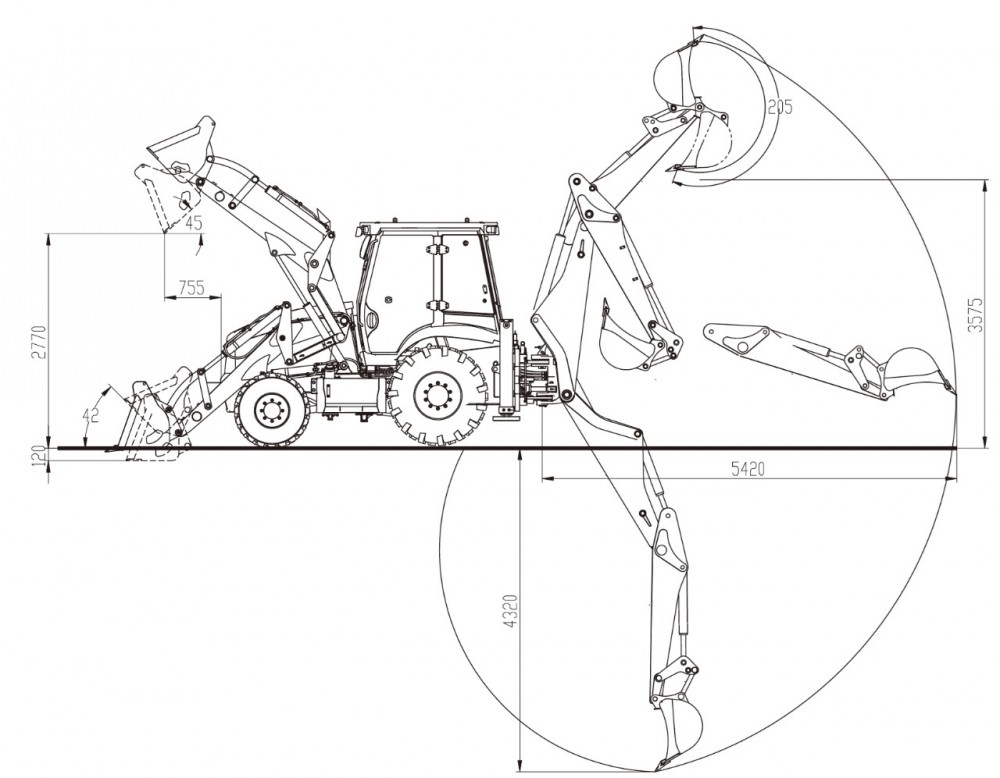 205
45
755
2770
3575
42
120
5420
4320